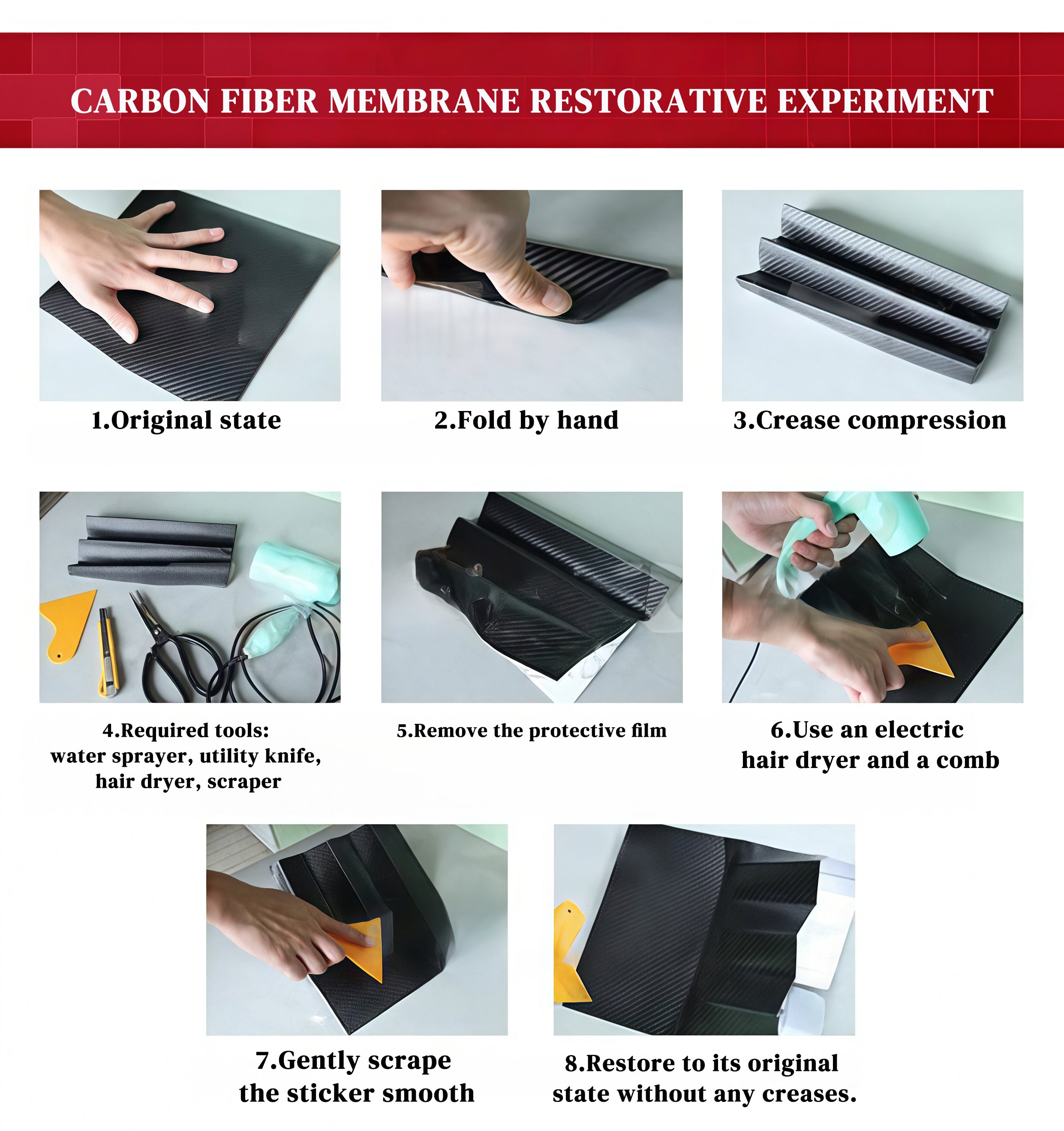 CARBON FIBER MEMBRANE RESTORATIVE EXPERIMENT

1.Original state

2.Fold by hand

3.Crease compression

4.Required tools:
water sprayer, utility knife, hair dryer, scraper

5.Remove the protective film

6.Use an electric hair dryer and a comb

7.Gently scrape the sticker smooth

8.Restore to its original state without any creases.